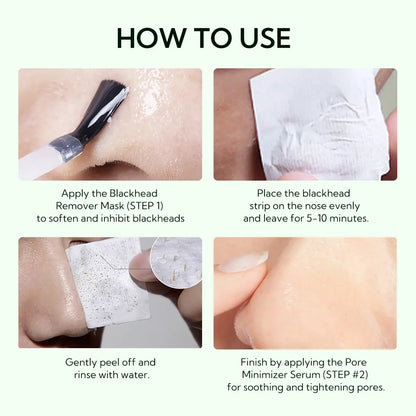 HOW TO USE

Apply the Blackhead Remover Mask (STEP 1) to soften and inhibit blackheads

Place the blackhead strip on the nose evenly and leave for 5-10 minutes.

Gently peel off and rinse with water.

Finish by applying the Pore Minimizer Serum (STEP #2) for soothing and tightening pores.